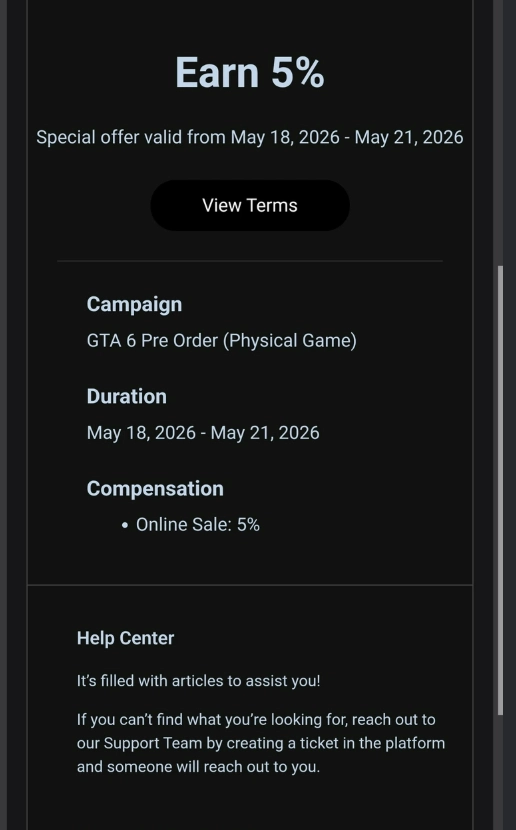 Earn 5%

Special offer valid from May 18, 2026 - May 21, 2026

View Terms

Campaign

GTA 6 Pre Order (Physical Game)

Duration

May 18, 2026 - May 21, 2026

Compensation

• Online Sale: 5%

Help Center

It's filled with articles to assist you!

If you can't find what you're looking for, reach out to our Support Team by creating a ticket in the platform and someone will reach out to you.