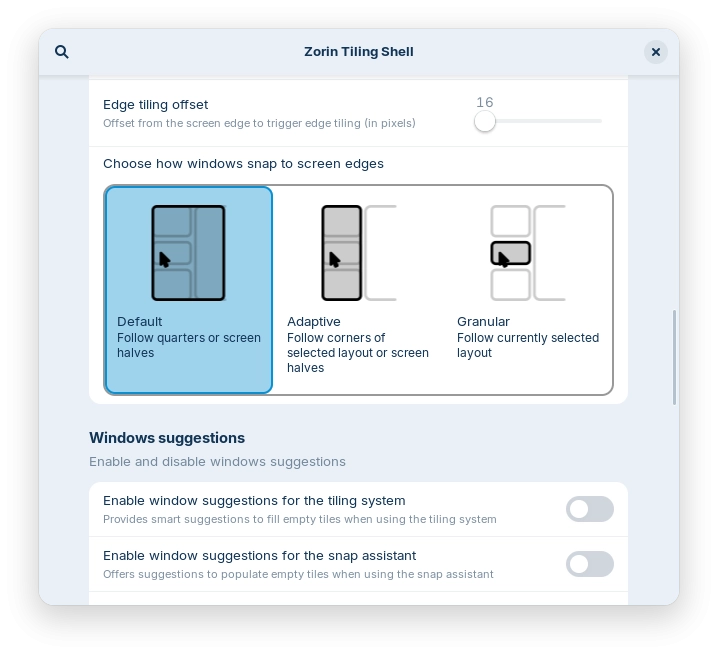 Zorin Tiling Shell

Edge tiling offset
Offset from the screen edge to trigger edge tiling (in pixels)

16

Choose how windows snap to screen edges

Default
Follow quarters or screen halves

Adaptive
Follow corners of selected layout or screen halves

Granular
Follow currently selected layout

Windows suggestions
Enable and disable windows suggestions

Enable window suggestions for the tiling system
Provides smart suggestions to fill empty tiles when using the tiling system

Enable window suggestions for the snap assistant
Offers suggestions to populate empty tiles when using the snap assistant