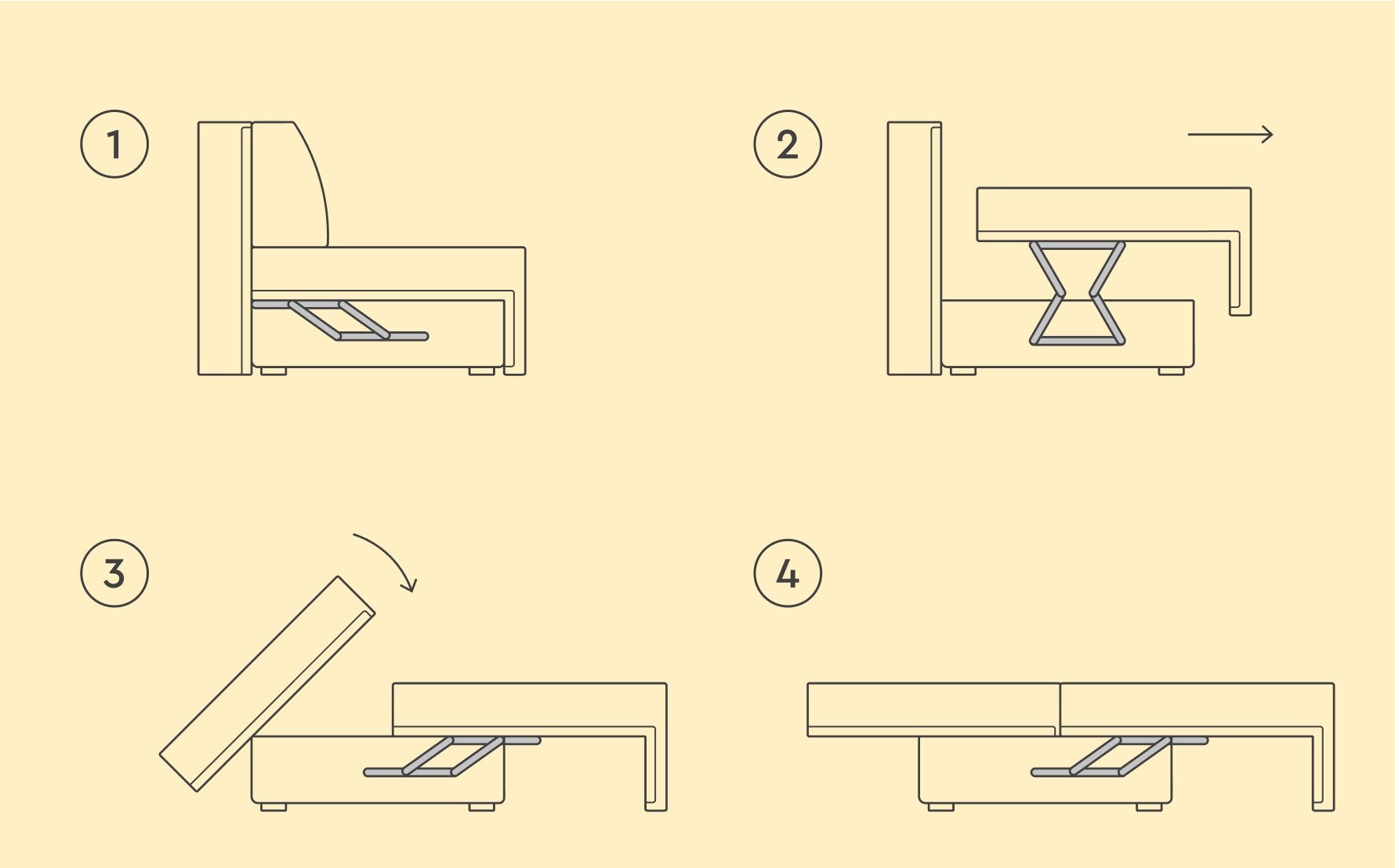 1

2

3

4